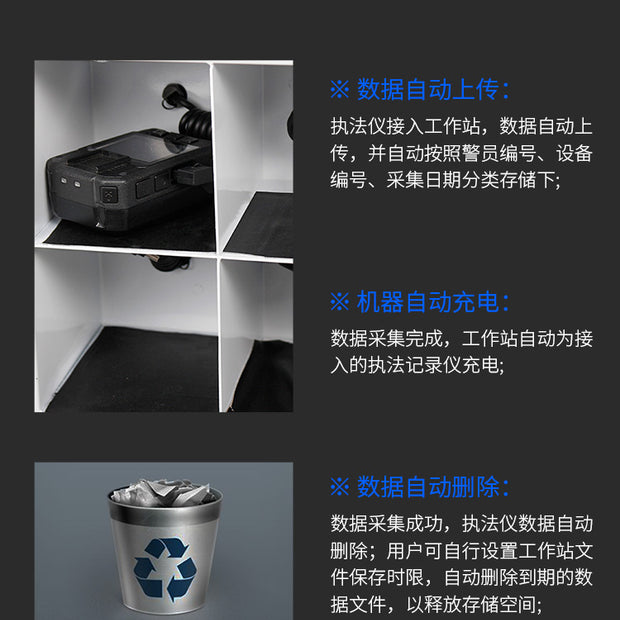 ※ 数据自动上传：

执法仪接入工作站，数据自动上传，并自动按照警员编号、设备编号、采集日期分类存储下;

※ 机器自动充电：

数据采集完成，工作站自动为接入的执法记录仪充电;

※ 数据自动删除：

数据采集成功，执法仪数据自动删除；用户可自行设置工作站文件保存时限，自动删除到期的数据文件，以释放存储空间;