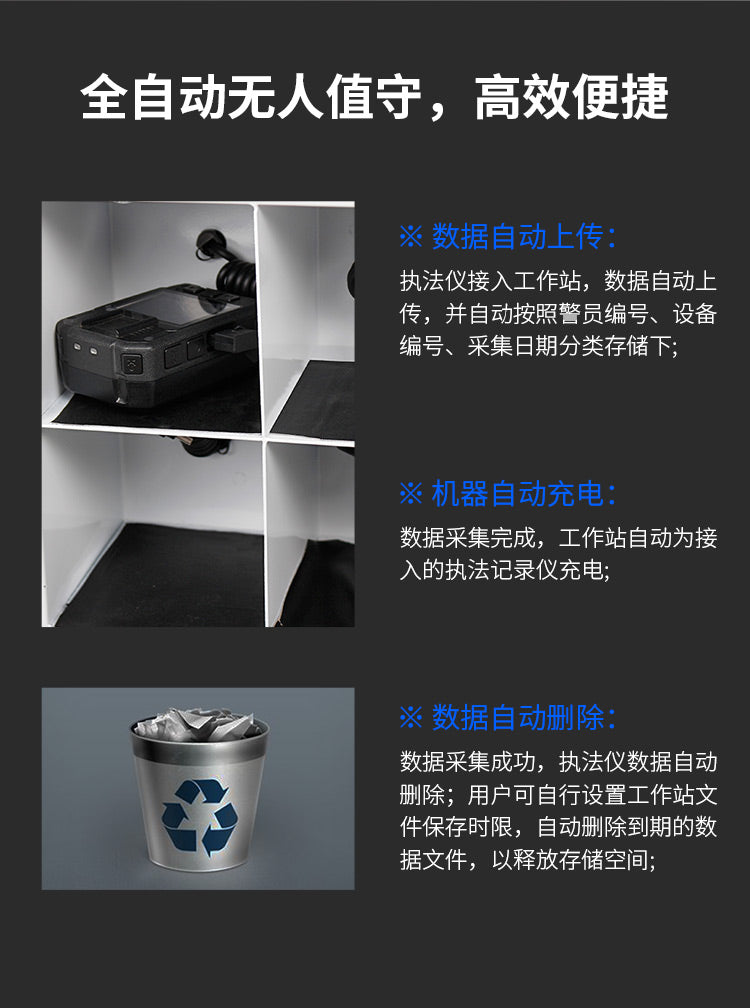 全自动无人值守，高效便捷

※ 数据自动上传：

执法仪接入工作站，数据自动上传，并自动按照警员编号、设备编号、采集日期分类存储下；

※ 机器自动充电：

数据采集完成，工作站自动为接入的执法记录仪充电；

※ 数据自动删除：

数据采集成功，执法仪数据自动删除；用户可自行设置工作站文件保存时限，自动删除到期的数据文件，以释放存储空间；