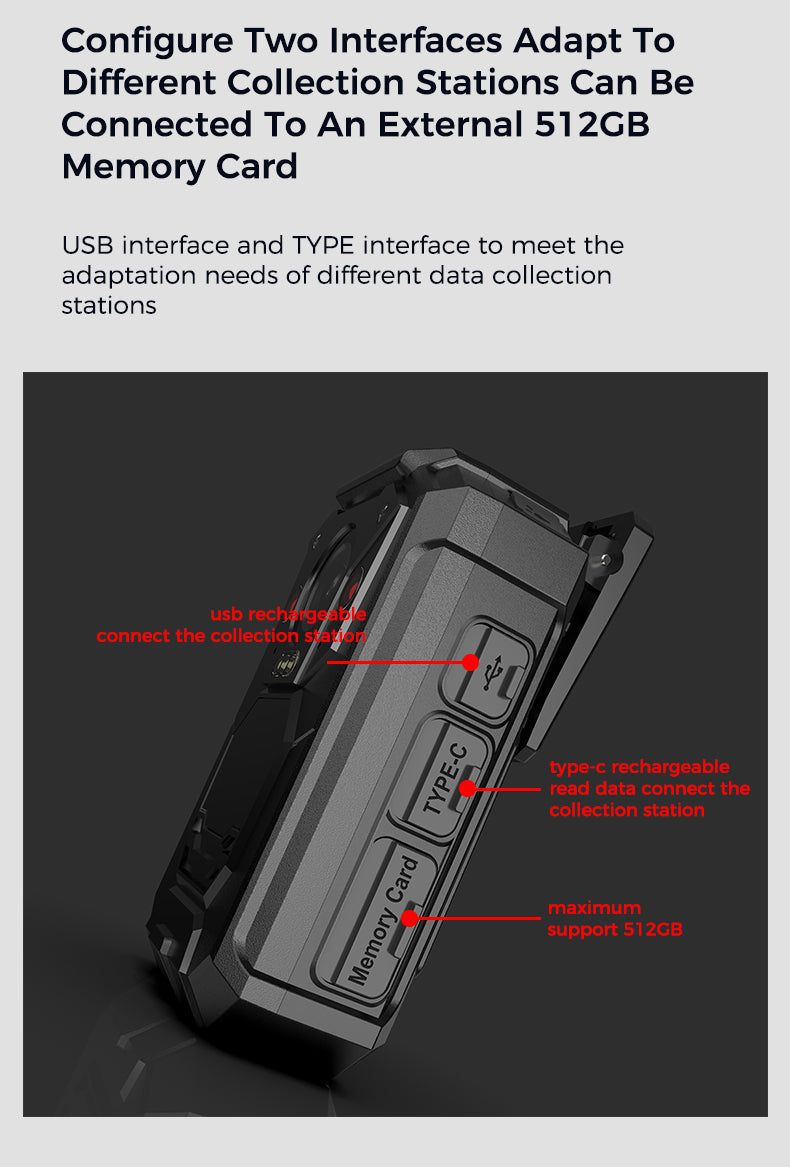 Configure Two Interfaces Adapt To Different Collection Stations Can Be Connected To An External 512GB Memory Card

USB interface and TYPE interface to meet the adaptation needs of different data collection stations

usb rechargeable
connect the collection station

TYPE-C

type-c rechargeable read data connect the collection station

Memory Card

maximum support 512GB